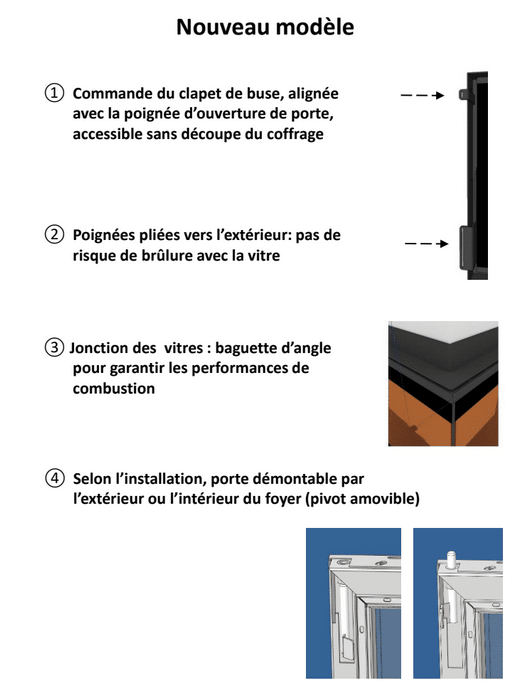 Nouveau modèle

① Commande du clapet de buse, alignée avec la poignée d'ouverture de porte, accessible sans découpe du coffrage

② Poignées pliées vers l'extérieur: pas de risque de brûlure avec la vitre

③ Jonction des vitres : baguette d'angle pour garantir les performances de combustion

④ Selon l'installation, porte démontable par l'extérieur ou l'intérieur du foyer (pivot amovible)